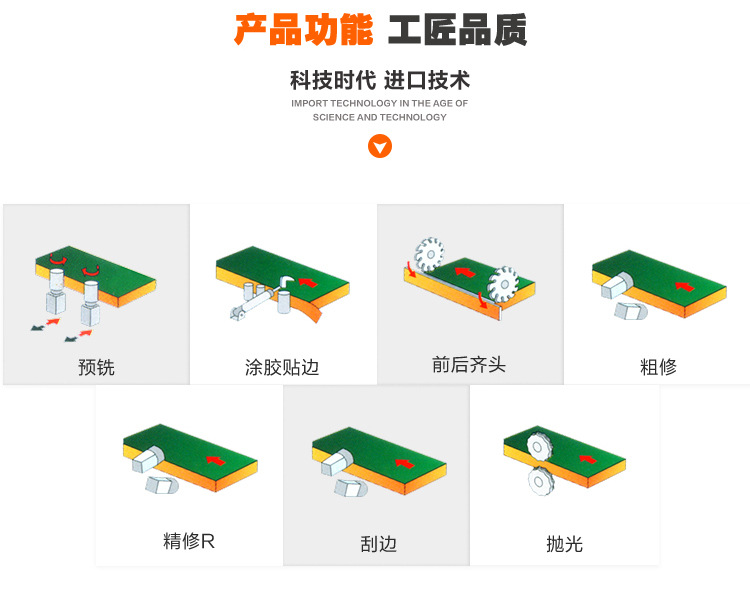 产品功能 工匠品质

科技时代 进口技术

IMPORT TECHNOLOGY IN THE AGE OF SCIENCE AND TECHNOLOGY

预铣

涂胶贴边

前后齐头

粗修

精修R

刮边

抛光